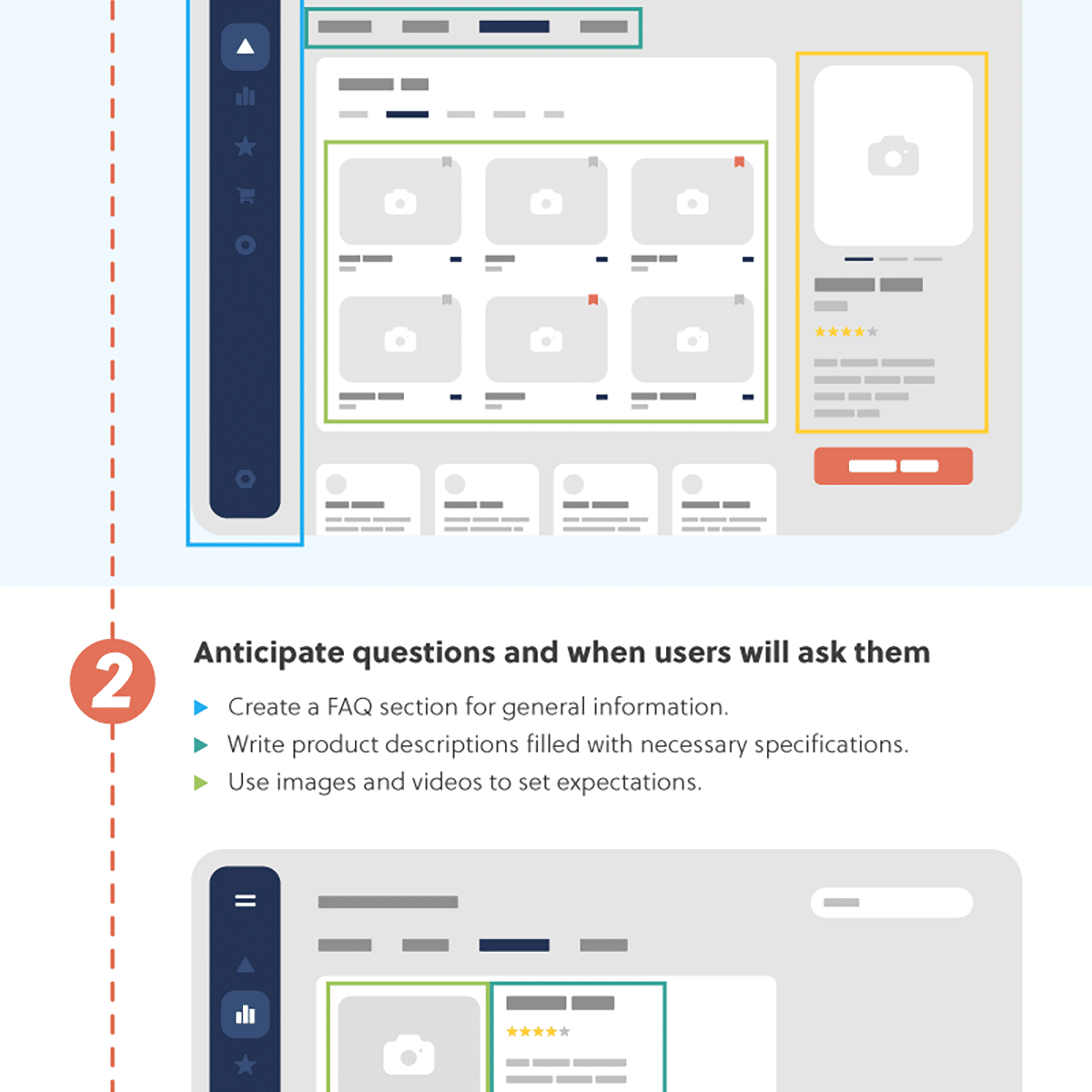 2

Anticipate questions and when users will ask them

Create a FAQ section for general information.
Write product descriptions filled with necessary specifications.
Use images and videos to set expectations.