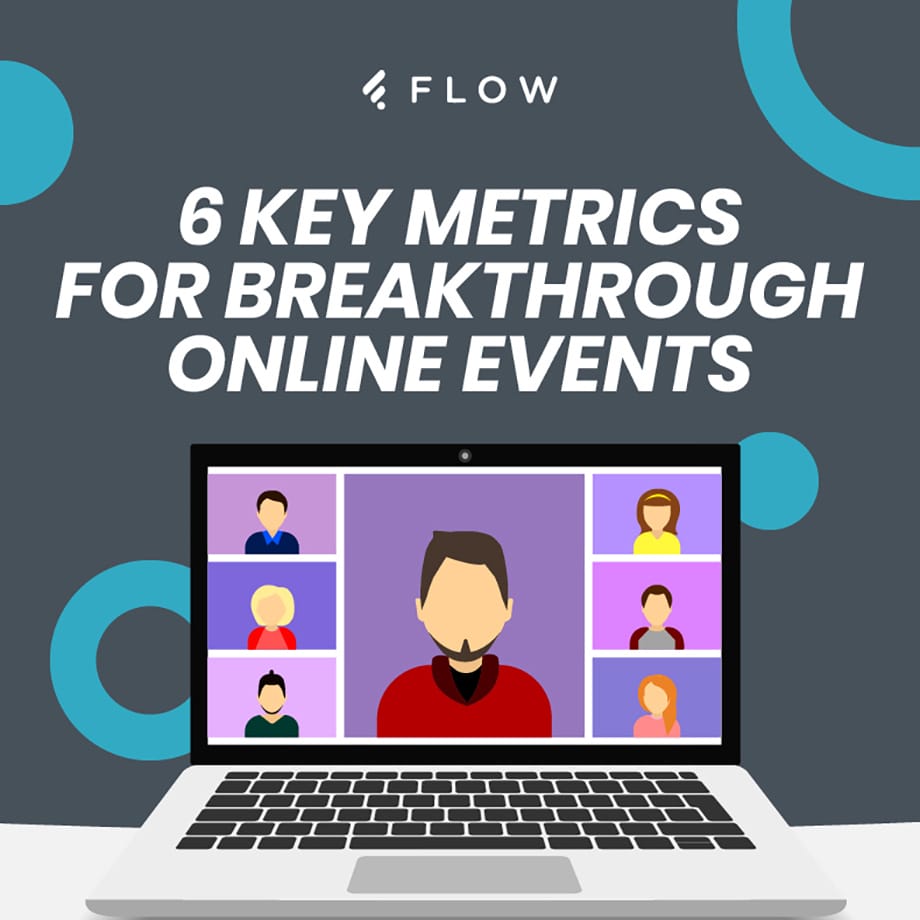 FLOW

6 KEY METRICS FOR BREAKTHROUGH ONLINE EVENTS