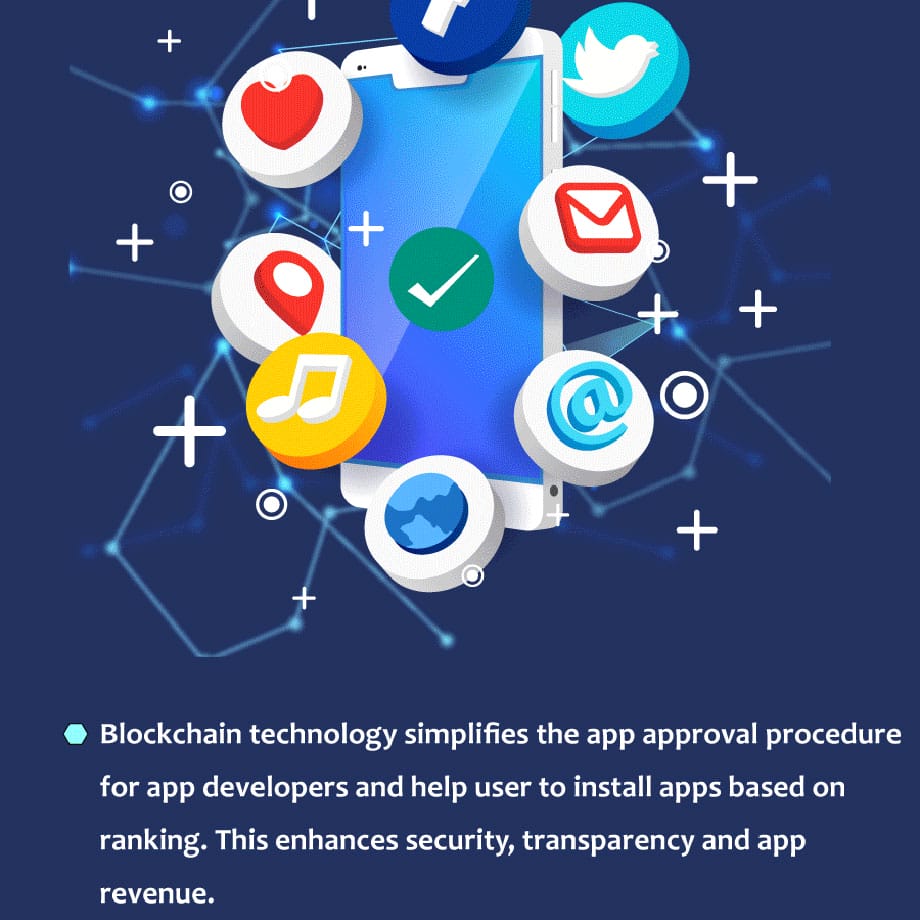 Blockchain technology simplifies the app approval procedure for app developers and help user to install apps based on ranking. This enhances security, transparency and app revenue.