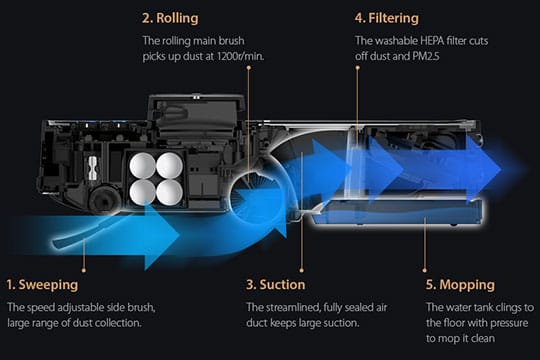 2. Rolling

The rolling main brush picks up dust at 1200r/min.

4. Filtering

The washable HEPA filter cuts off dust and PM2.5

1. Sweeping

The speed adjustable side brush, large range of dust collection.

3. Suction

The streamlined, fully sealed air duct keeps large suction.

5. Mopping

The water tank clings to the floor with pressure to mop it clean