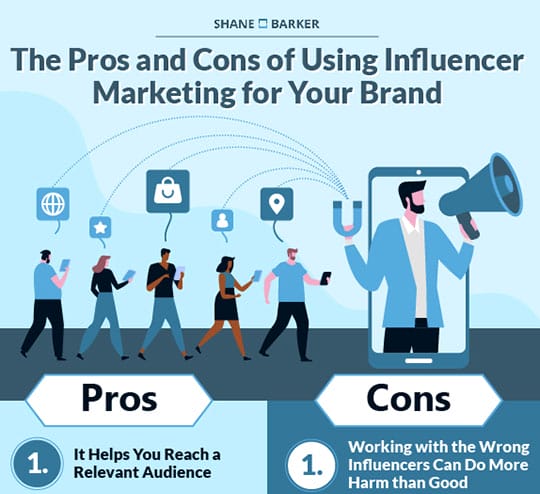 SHANE BARKER

The Pros and Cons of Using Influencer Marketing for Your Brand

Pros

1. It Helps You Reach a Relevant Audience

Cons

1. Working with the Wrong Influencers Can Do More Harm than Good