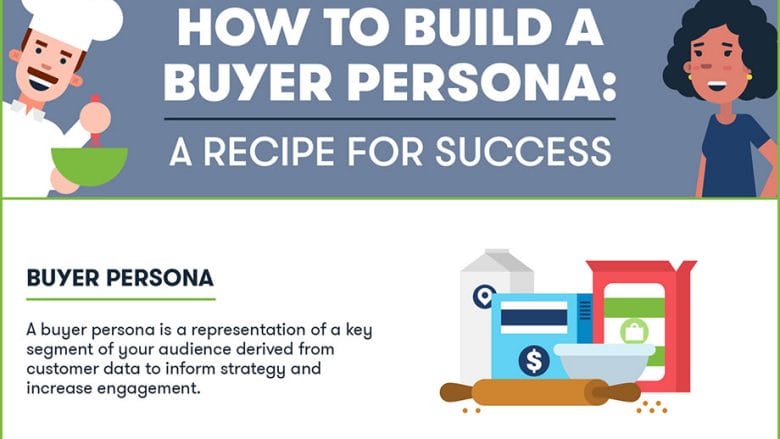 HOW TO BUILD A BUYER PERSONA:

A RECIPE FOR SUCCESS

BUYER PERSONA

A buyer persona is a representation of a key segment of your audience derived from customer data to inform strategy and increase engagement.

$