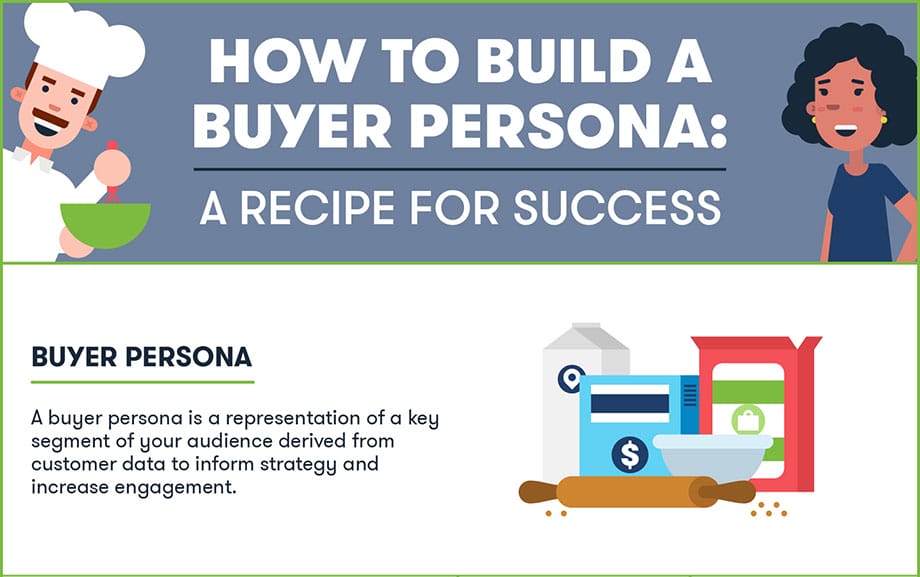 HOW TO BUILD A BUYER PERSONA:

A RECIPE FOR SUCCESS

BUYER PERSONA

A buyer persona is a representation of a key segment of your audience derived from customer data to inform strategy and increase engagement.

$