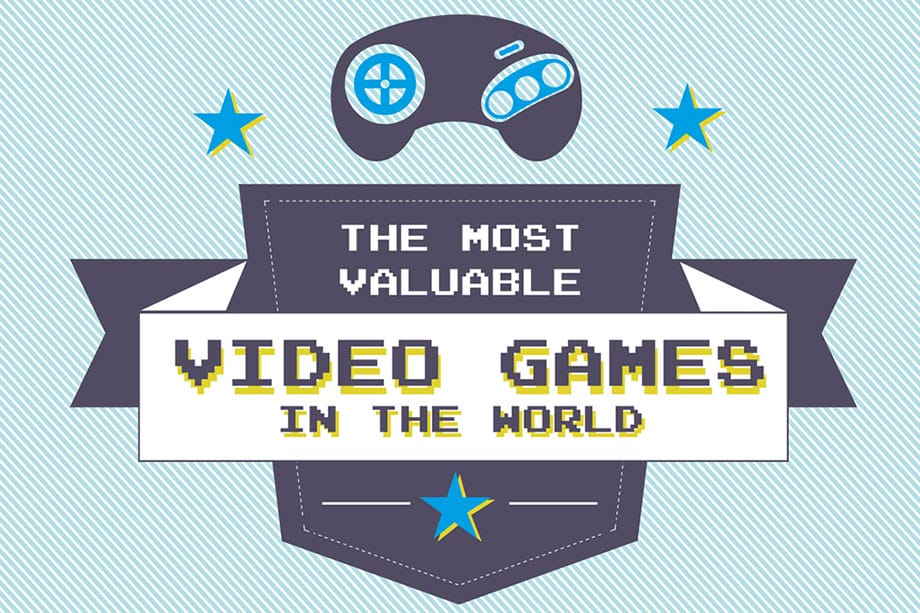 THE MOST VALUABLE

VIDEO GAMES

IN THE WORLD