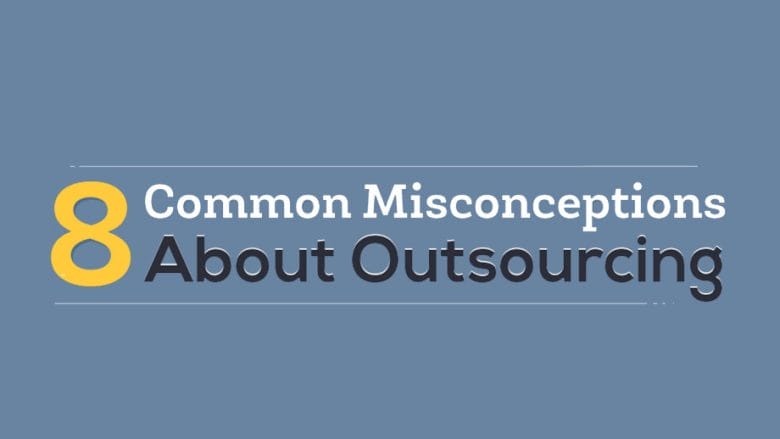 8 Common Misconceptions About Outsourcing