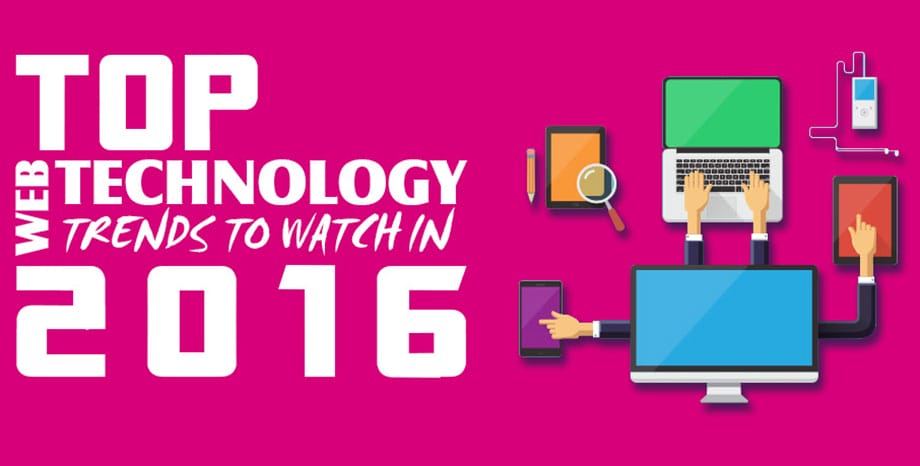 TOP
WEB TECHNOLOGY
TRENDS TO WATCH IN
2016