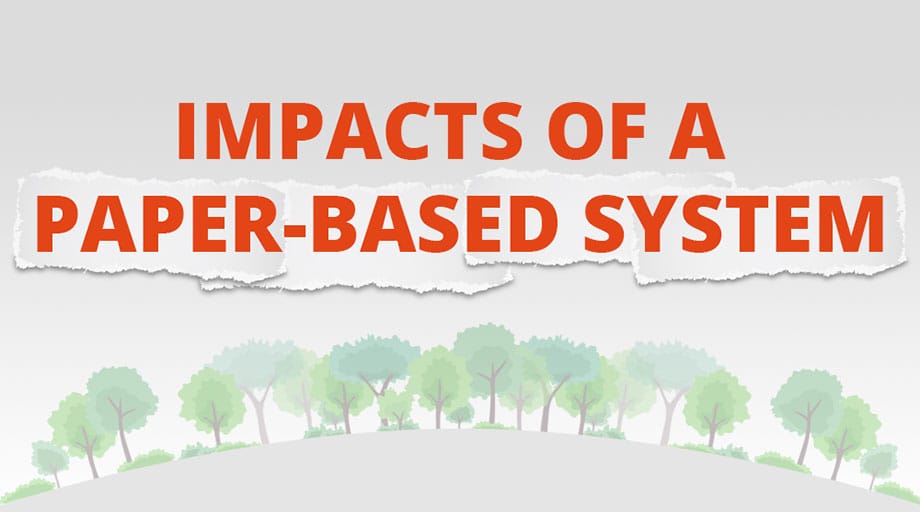 IMPACTS OF A
PAPER-BASED SYSTEM