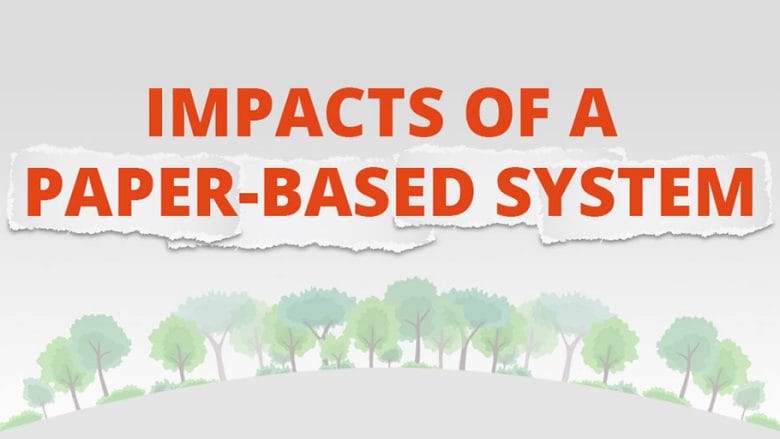 IMPACTS OF A PAPER-BASED SYSTEM