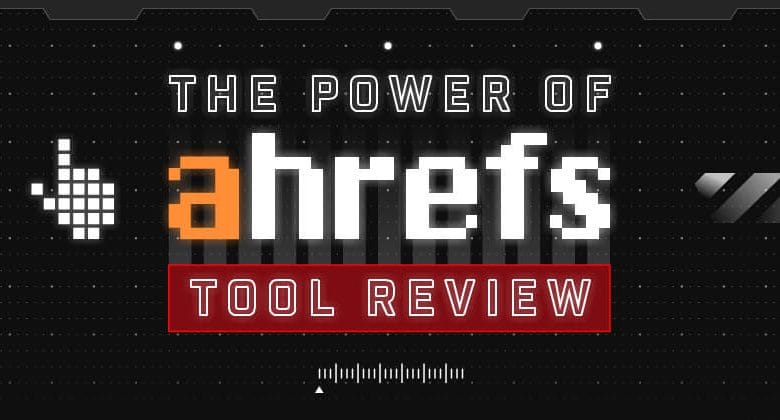 THE POWER OF
ahrefs
TOOL REVIEW